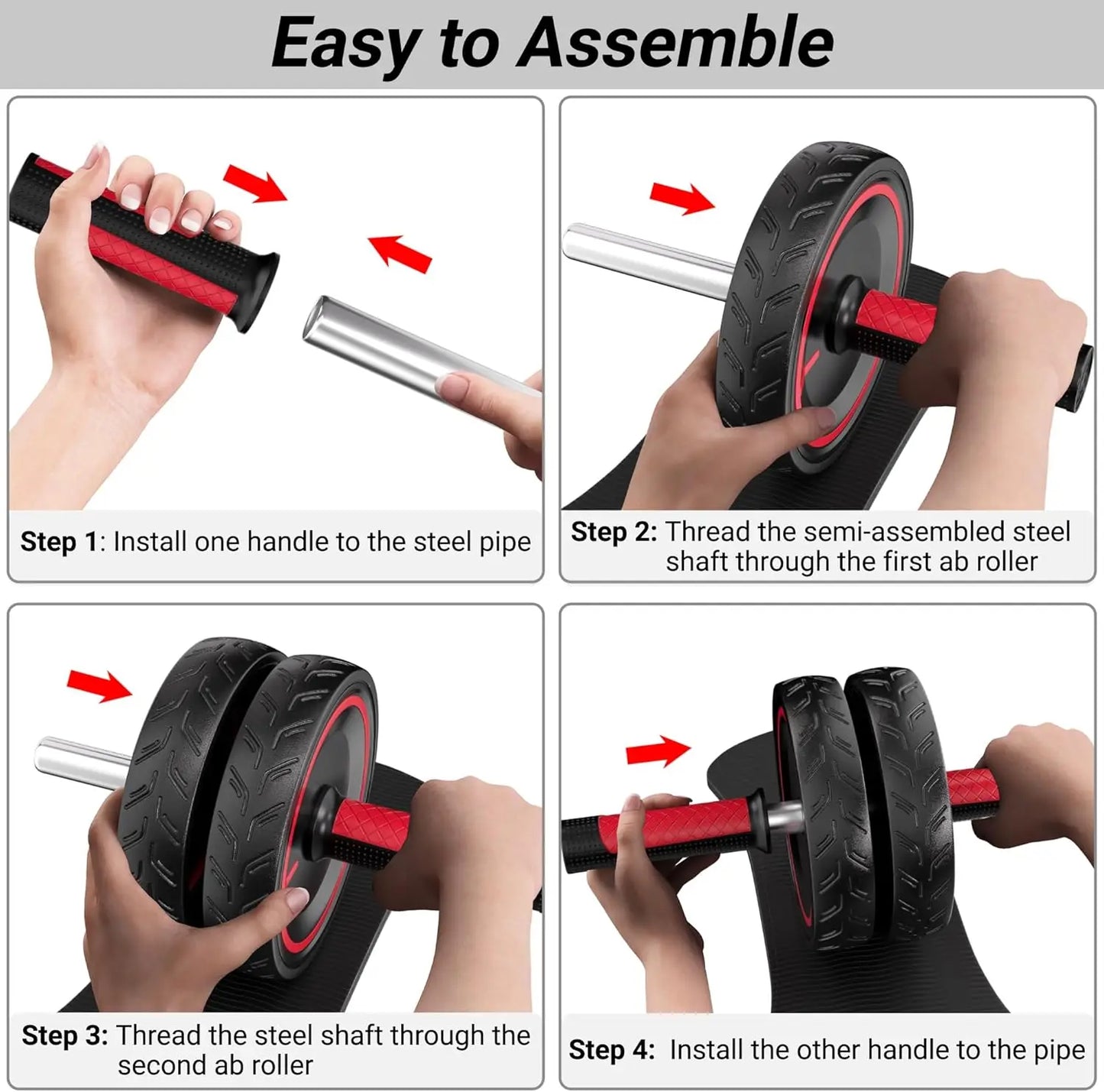 Easy to Assemble

Step 1: Install one handle to the steel pipe

Step 2: Thread the semi-assembled steel shaft through the first ab roller

Step 3: Thread the steel shaft through the second ab roller

Step 4: Install the other handle to the pipe