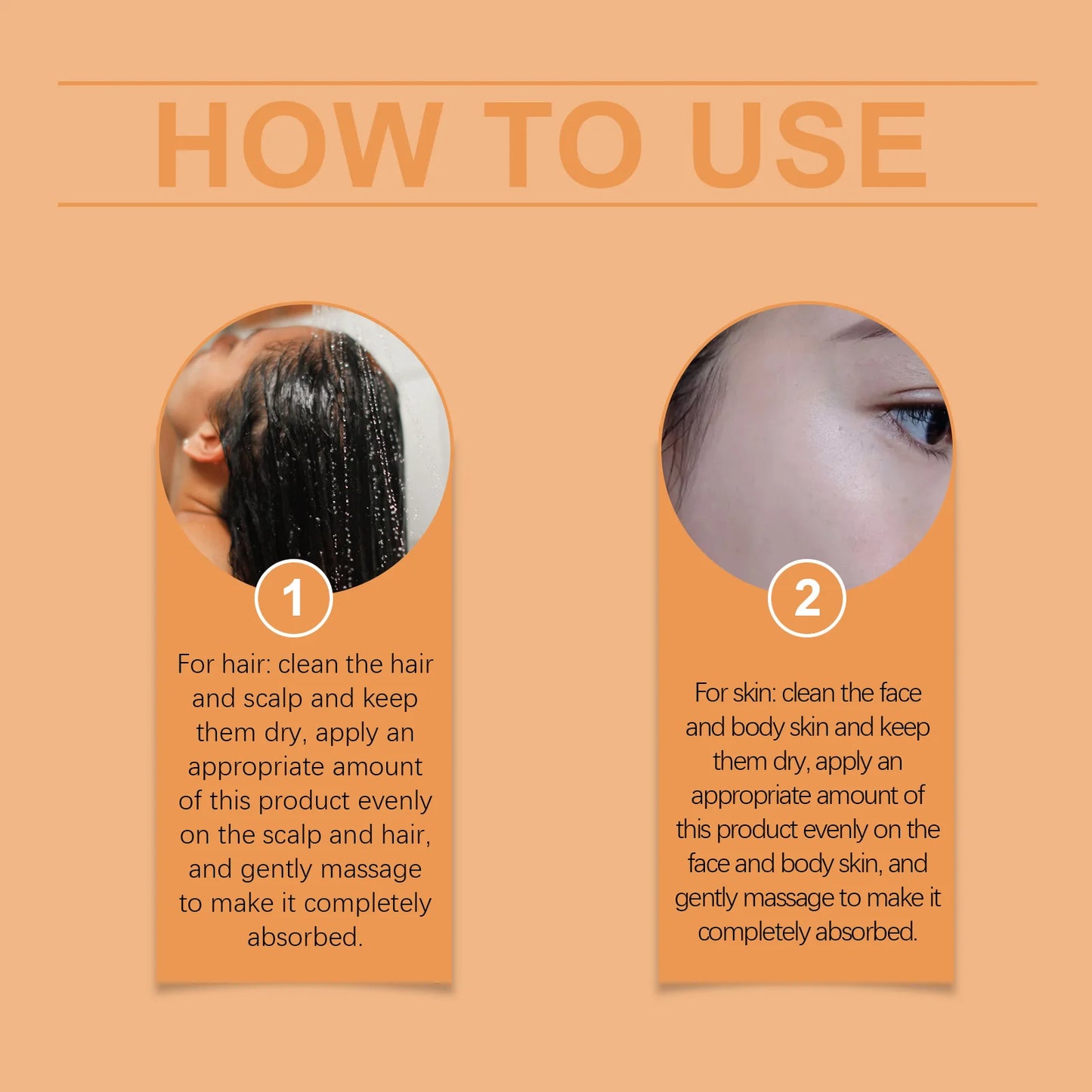 HOW TO USE

1

For hair: clean the hair and scalp and keep them dry, apply an appropriate amount of this product evenly on the scalp and hair, and gently massage to make it completely absorbed.

2

For skin: clean the face and body skin and keep them dry, apply an appropriate amount of this product evenly on the face and body skin, and gently massage to make it completely absorbed.